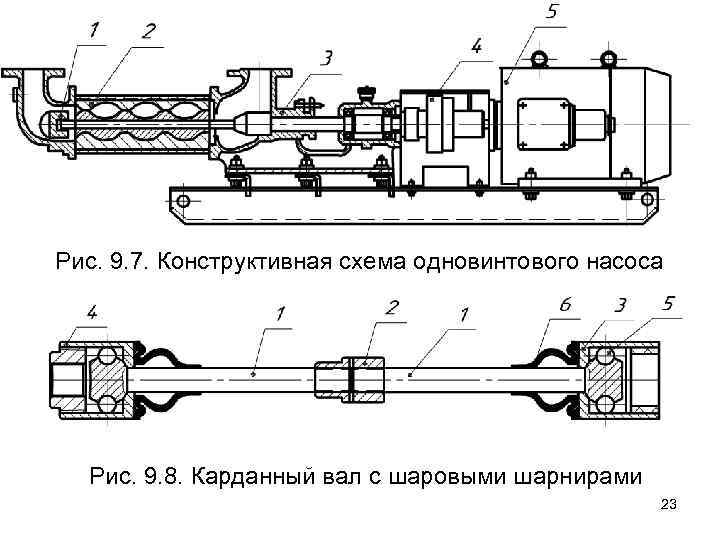 1 2 3 4 5

Рис. 9.7. Конструктивная схема одновинтового насоса

4 1 2 1 6 3 5

Рис. 9.8. Карданный вал с шаровыми шарнирами

23