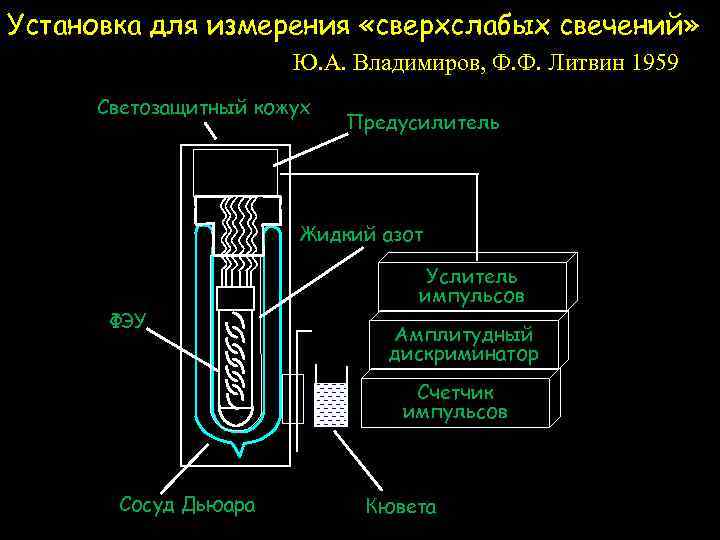 Установка для измерения «сверхслабых свечений»

Ю.А. Владимиров, Ф.Ф. Литвин 1959

Светозащитный кожух

Предусилитель

Жидкий азот

ФЭУ

Услитель импульсов

Амплитудный дискриминатор

Счетчик импульсов

Сосуд Дьюара

Кювета