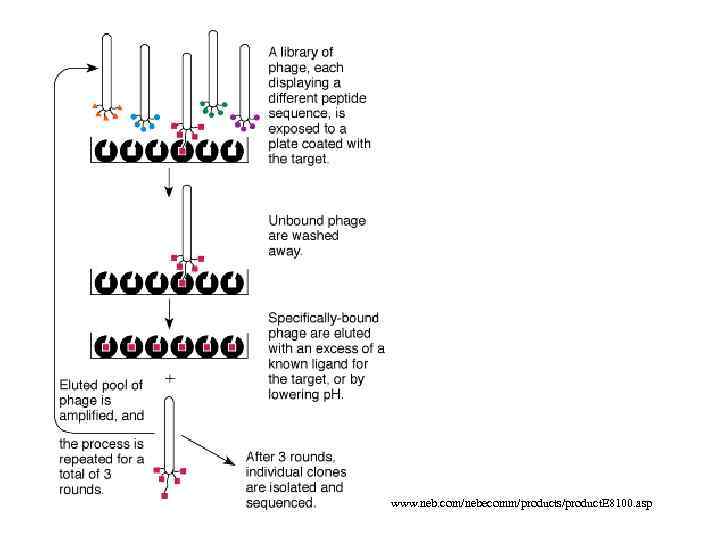 A library of phage, each displaying a different peptide sequence, is exposed to a plate coated with the target.

Unbound phage are washed away.

Specifically-bound phage are eluted with an excess of a known ligand for the target, or by lowering pH.

+

Eluted pool of phage is amplified, and

the process is repeated for a total of 3 rounds.

After 3 rounds, individual clones are isolated and sequenced.

www.neb.com/nebecomm/products/productE8100.asp