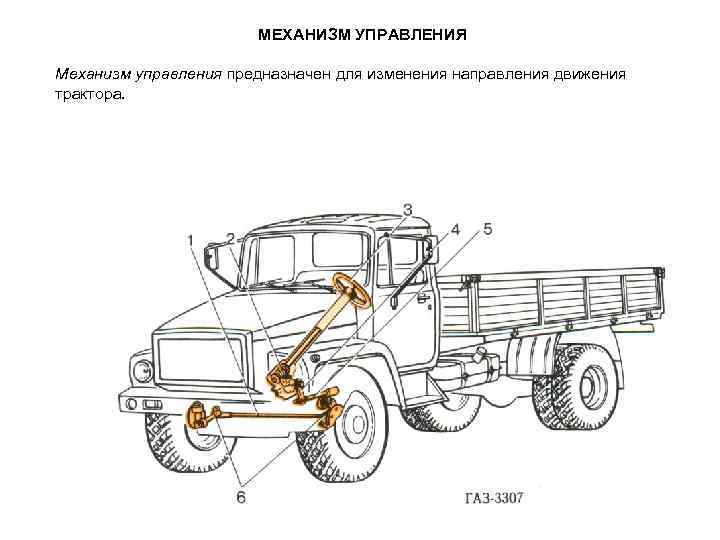 МЕХАНИЗМ УПРАВЛЕНИЯ

Механизм управления предназначен для изменения направления движения трактора.

1
2
3
4
5
6
ГАЗ-3307