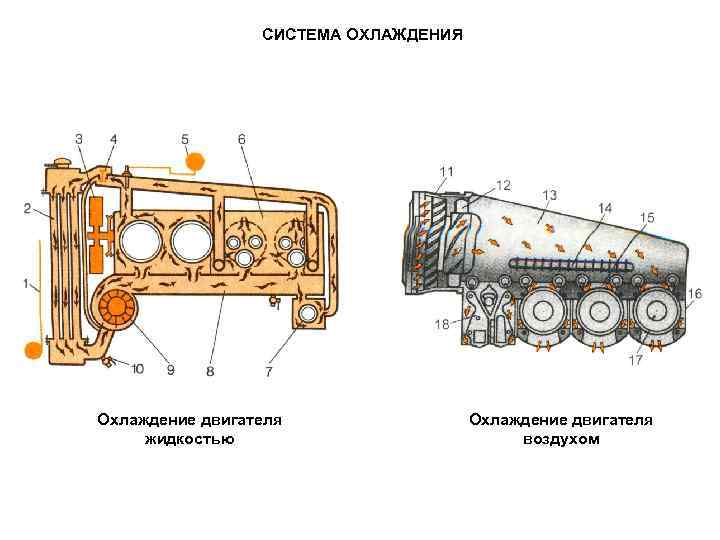 СИСТЕМА ОХЛАЖДЕНИЯ

3 4 5 6
2
1
10 9 8 7

11 12 13 14 15
16
18
17

Охлаждение двигателя жидкостью

Охлаждение двигателя воздухом