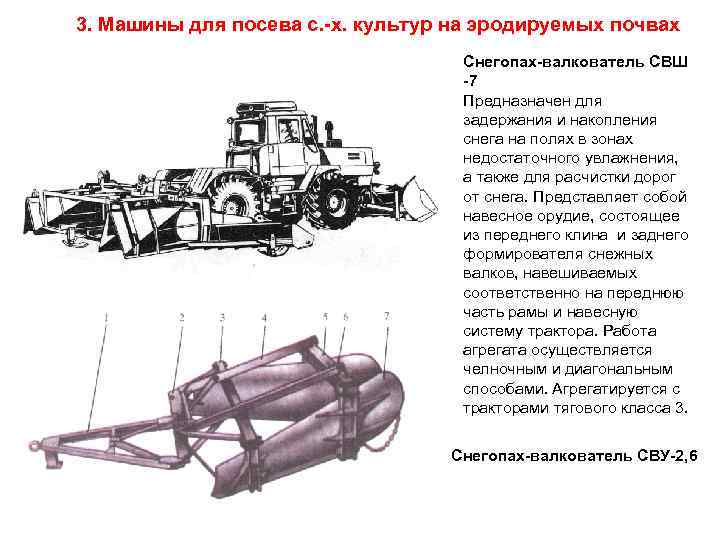 3. Машины для посева с.-х. культур на эродируемых почвах

Снегопах-валкователь СВШ -7

Предназначен для задержания и накопления снега на полях в зонах недостаточного увлажнения, а также для расчистки дорог от снега. Представляет собой навесное орудие, состоящее из переднего клина и заднего формирователя снежных валков, навешиваемых соответственно на переднюю часть рамы и навесную систему трактора. Работа агрегата осуществляется челночным и диагональным способами. Агрегатируется с тракторами тягового класса 3.

1 2 3 4 5 6 7

Снегопах-валкователь СВУ-2,6