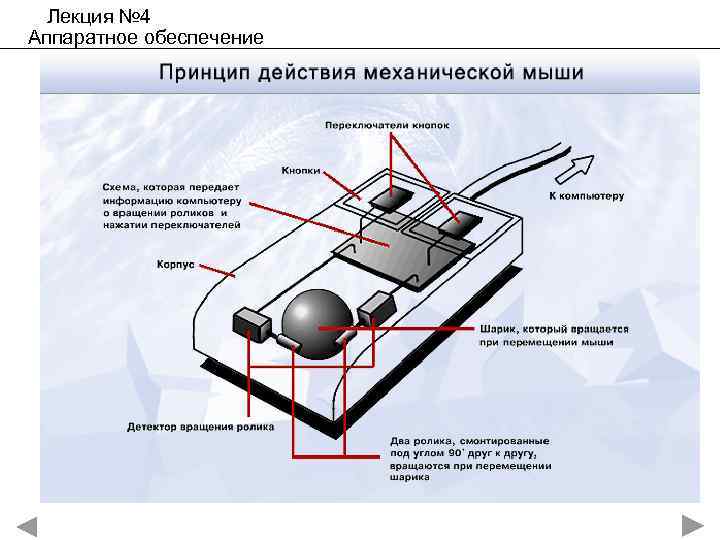 Лекция №4
Аппаратное обеспечение

Принцип действия механической мыши

Переключатели кнопок

Кнопки

Схема, которая передает информацию компьютеру о вращении роликов и нажатии переключателей

К компьютеру

Корпус

Шарик, который вращается при перемещении мыши

Детектор вращения ролика

Два ролика, смонтированные под углом 90˚ друг к другу, вращаются при перемещении шарика