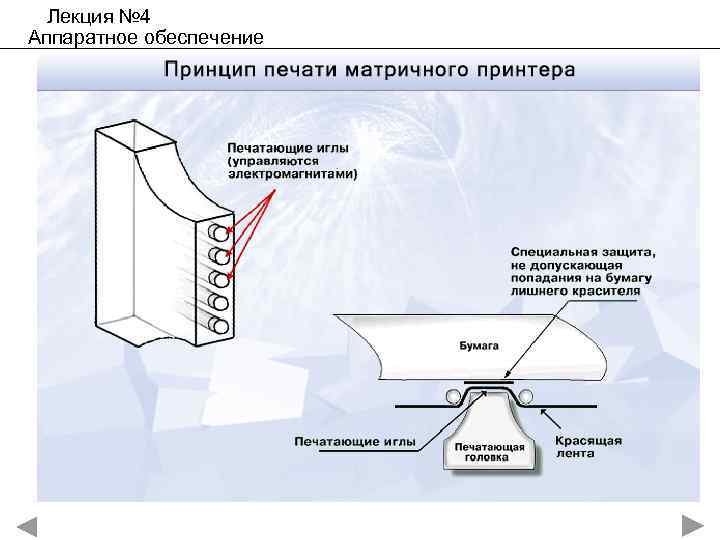 Лекция №4
Аппаратное обеспечение

Принцип печати матричного принтера

Печатающие иглы (управляются электромагнитами)

Специальная защита, не допускающая попадания на бумагу лишнего красителя

Бумага

Печатающие иглы

Печатающая головка

Красящая лента