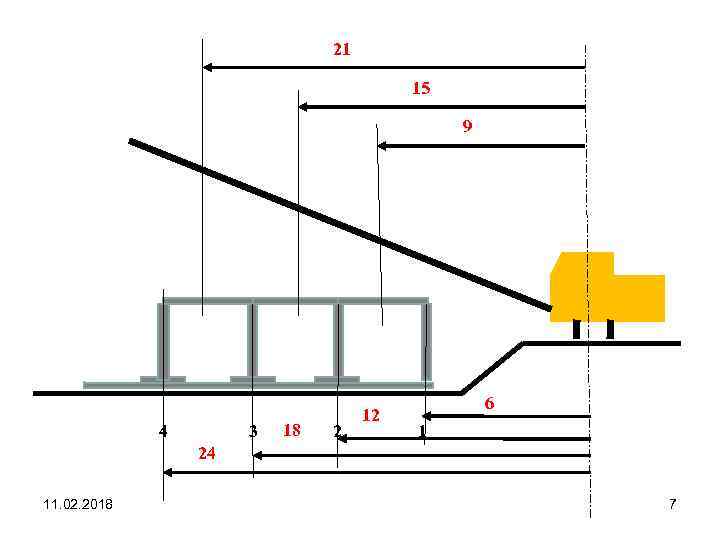 21

15

9

6

12

18

24

4

3

2

1

11.02.2018

7