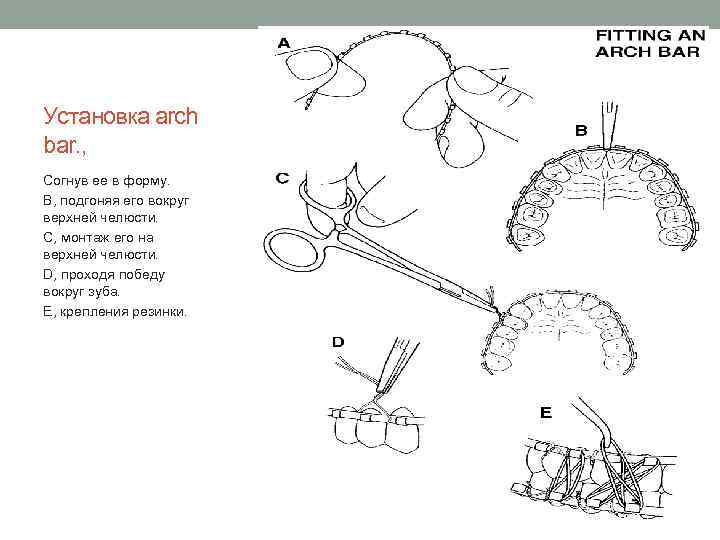 Установка arch bar.,

Согнув ее в форму.

B, подгоняя его вокруг верхней челюсти.

C, монтаж его на верхней челюсти.

D, проходя победу вокруг зуба.

E, крепления резинки.

FITTING AN ARCH BAR

A

B

C

D

E