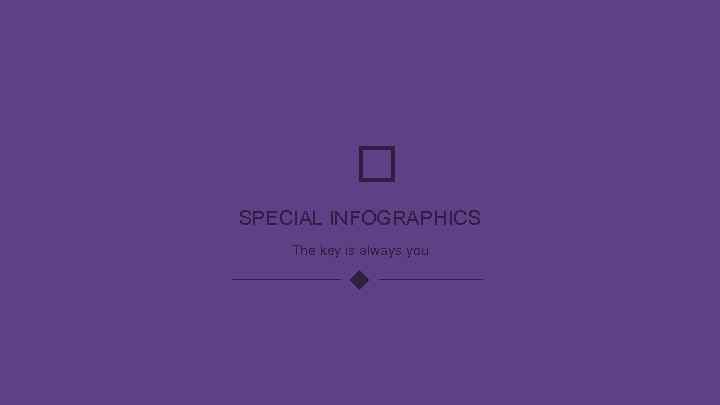 SPECIAL INFOGRAPHICS

The key is always you