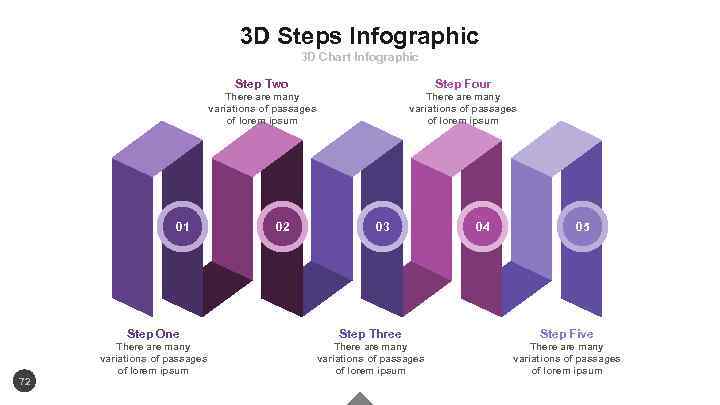 3D Steps Infographic

3D Chart Infographic

Step Two
There are many variations of passages of lorem ipsum

Step Four
There are many variations of passages of lorem ipsum

01

02

03

04

05

Step One
There are many variations of passages of lorem ipsum

Step Three
There are many variations of passages of lorem ipsum

Step Five
There are many variations of passages of lorem ipsum

72