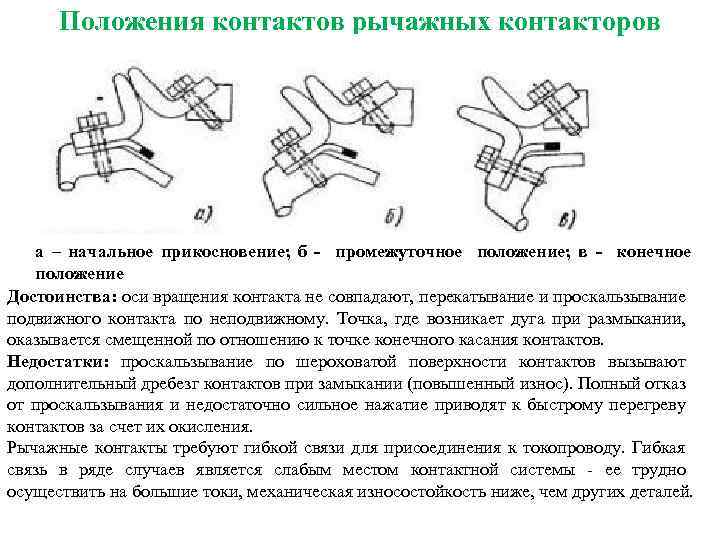 Положения контактов рычажных контакторов

а)

б)

в)

а – начальное прикосновение; б - промежуточное положение; в - конечное положение

Достоинства: оси вращения контакта не совпадают, перекатывание и проскальзывание подвижного контакта по неподвижному. Точка, где возникает дуга при размыкании, оказывается смещенной по отношению к точке конечного касания контактов.

Недостатки: проскальзывание по шероховатой поверхности контактов вызывают дополнительный дребезг контактов при замыкании (повышенный износ). Полный отказ от проскальзывания и недостаточно сильное нажатие приводят к быстрому перегреву контактов за счет их окисления.

Рычажные контакты требуют гибкой связи для присоединения к токопроводу. Гибкая связь в ряде случаев является слабым местом контактной системы - ее трудно осуществить на большие токи, механическая износостойкость ниже, чем других деталей.