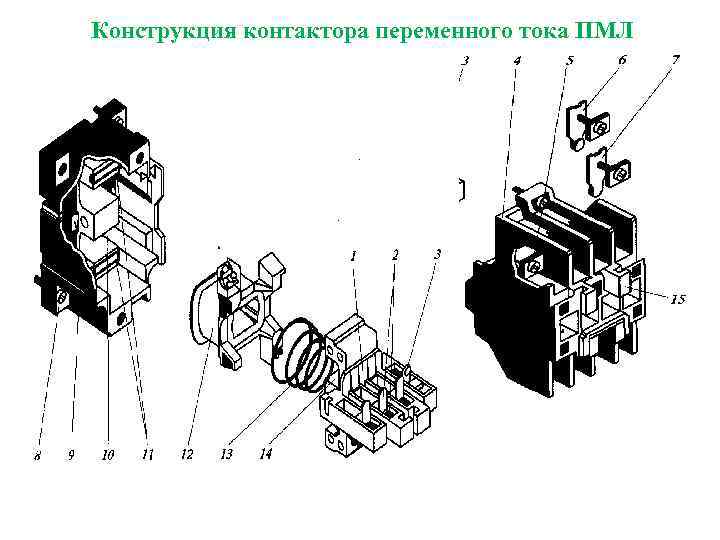 Конструкция контактора переменного тока ПМЛ

3
4
5
6
7
1
2
3
15
8
9
10
11
12
13
14