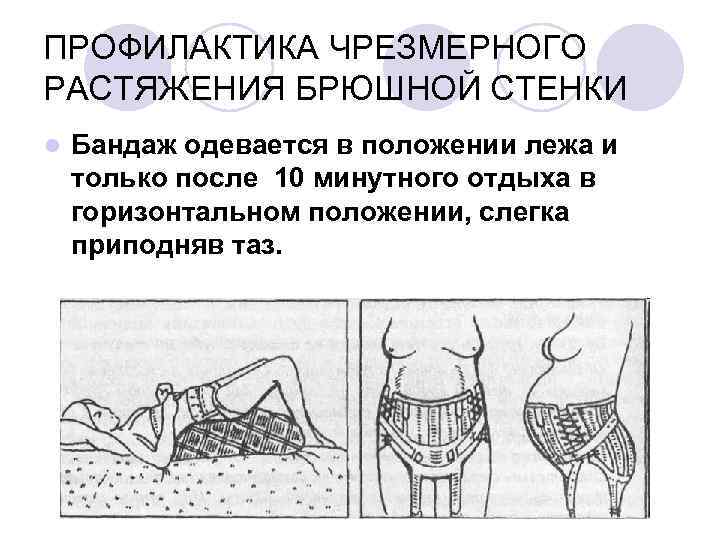 ПРОФИЛАКТИКА ЧРЕЗМЕРНОГО РАСТЯЖЕНИЯ БРЮШНОЙ СТЕНКИ

Бандаж одевается в положении лежа и только после 10 минутного отдыха в горизонтальном положении, слегка приподняв таз.