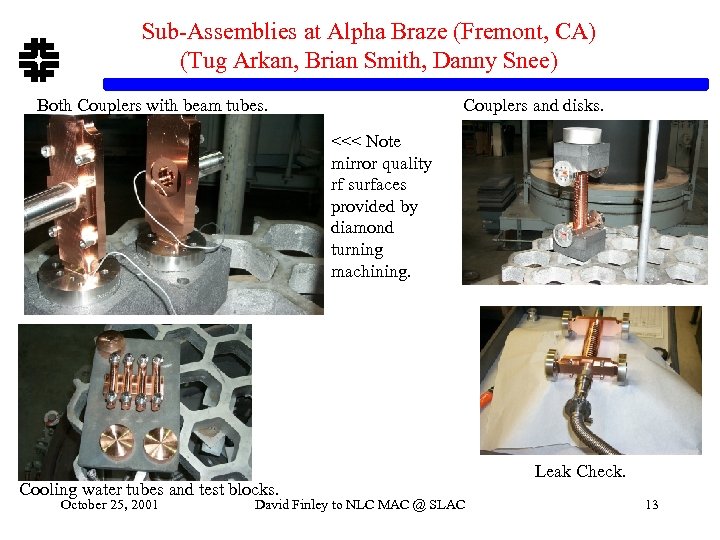 Sub-Assemblies at Alpha Braze (Fremont, CA)
(Tug Arkan, Brian Smith, Danny Snee)

Both Couplers with beam tubes.

<<< Note mirror quality rf surfaces provided by diamond turning machining.

Couplers and disks.

Leak Check.

Cooling water tubes and test blocks.

October 25, 2001

David Finley to NLC MAC @ SLAC

13