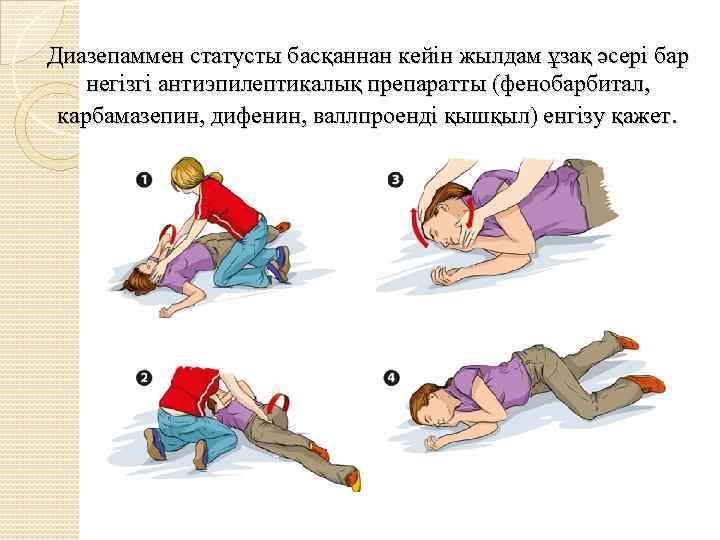 Диазепаммен статусты басқаннан кейін жылдам ұзақ әсері бар негізгі антиэпилептикалық препаратты (фенобарбитал, карбамазепин, дифенин, валлпроенді қышқыл) енгізу қажет.

1

3

2

4