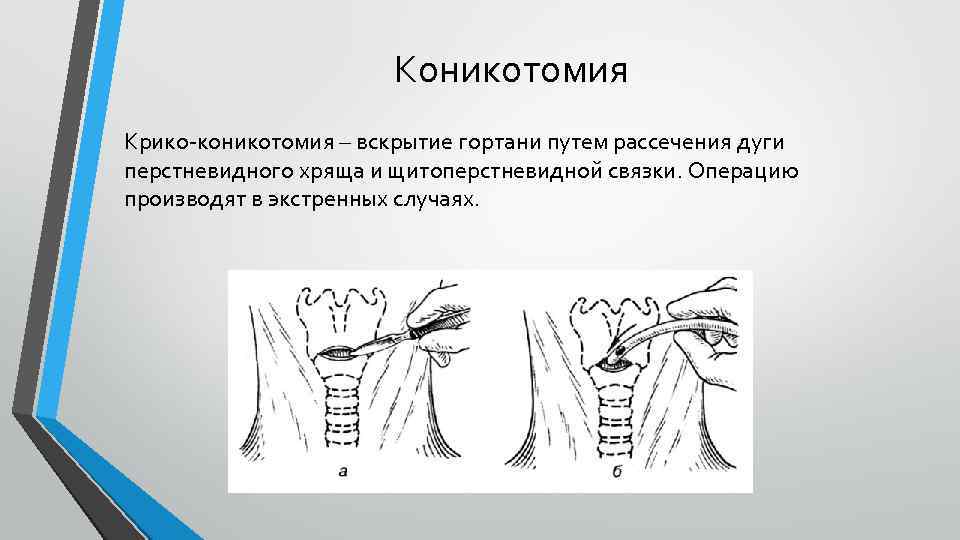 Коникотомия

Крико-коникотомия – вскрытие гортани путем рассечения дуги перстневидного хряща и щитоперстневидной связки. Операцию производят в экстренных случаях.

а

б