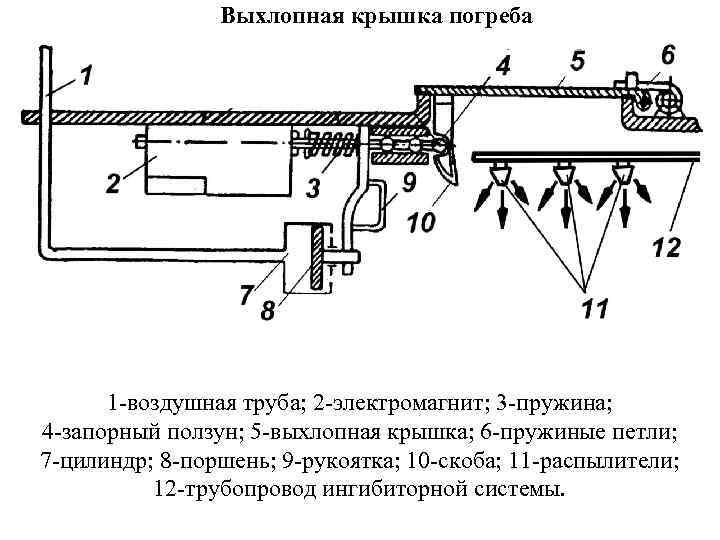 Выхлопная крышка погреба

1
4
5
6
2
3
9
10
12
7
8
11

1-воздушная труба; 2-электромагнит; 3-пружина; 4-запорный ползун; 5-выхлопная крышка; 6-пружиные петли; 7-цилиндр; 8-поршень; 9-рукоятка; 10-скоба; 11-распылители; 12-трубопровод ингибиторной системы.