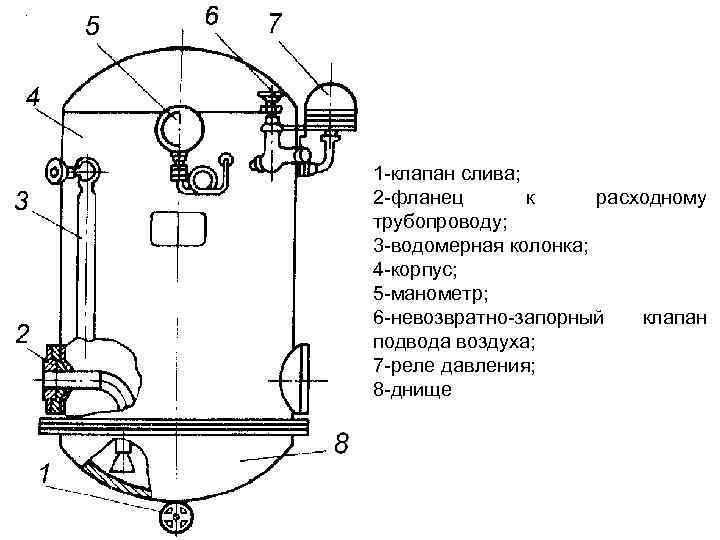 5
6
7
4
3
2
8
1

1-клапан слива;
2-фланец к расходному трубопроводу;
3-водомерная колонка;
4-корпус;
5-манометр;
6-невозвратно-запорный клапан подвода воздуха;
7-реле давления;
8-днище