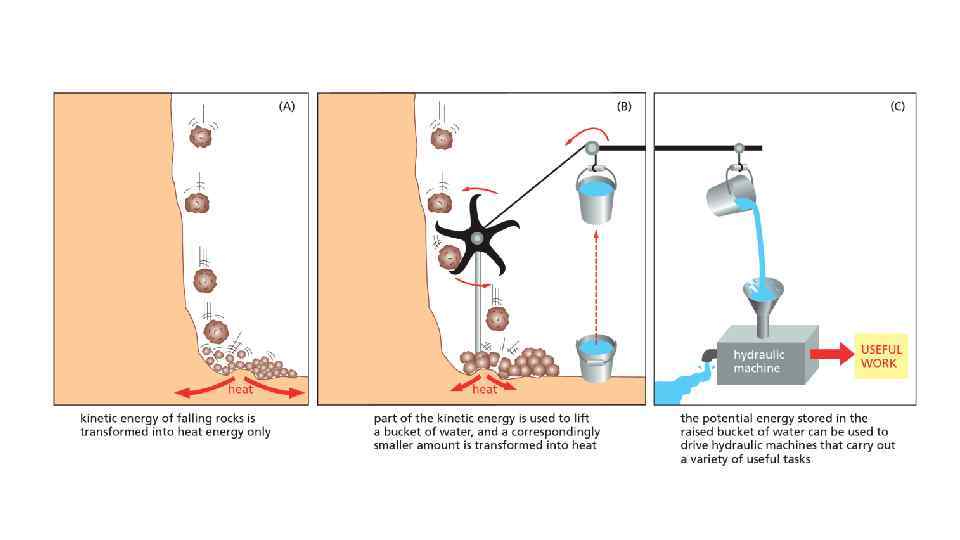 (A)

heat

kinetic energy of falling rocks is transformed into heat energy only

(B)

heat

part of the kinetic energy is used to lift a bucket of water, and a correspondingly smaller amount is transformed into heat

(C)

hydraulic machine

USEFUL WORK

the potential energy stored in the raised bucket of water can be used to drive hydraulic machines that carry out a variety of useful tasks