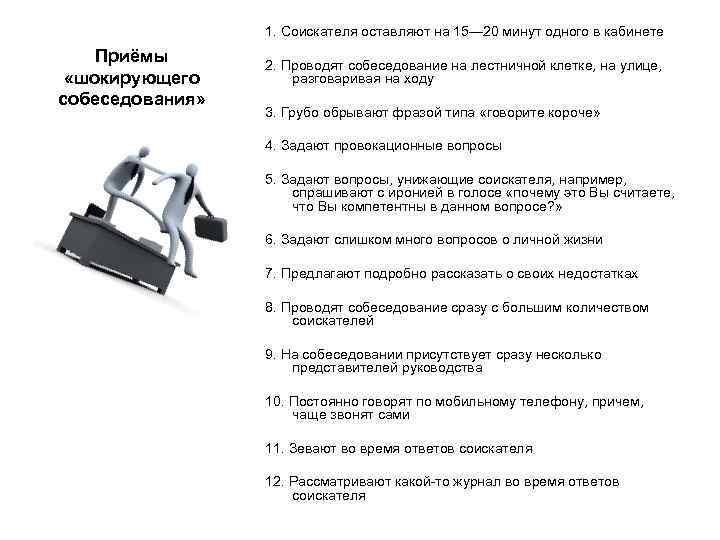 Приёмы «шокирующего собеседования»

1. Соискателя оставляют на 15—20 минут одного в кабинете

2. Проводят собеседование на лестничной клетке, на улице, разговаривая на ходу

3. Грубо обрывают фразой типа «говорите короче»

4. Задают провокационные вопросы

5. Задают вопросы, унижающие соискателя, например, спрашивают с иронией в голосе «почему это Вы считаете, что Вы компетентны в данном вопросе?»

6. Задают слишком много вопросов о личной жизни

7. Предлагают подробно рассказать о своих недостатках

8. Проводят собеседование сразу с большим количеством соискателей

9. На собеседовании присутствует сразу несколько представителей руководства

10. Постоянно говорят по мобильному телефону, причем, чаще звонят сами

11. Зевают во время ответов соискателя

12. Рассматривают какой-то журнал во время ответов соискателя