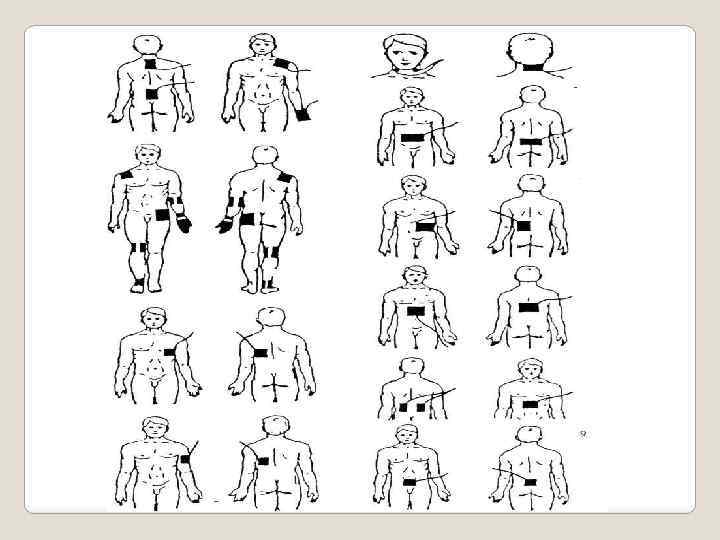 9