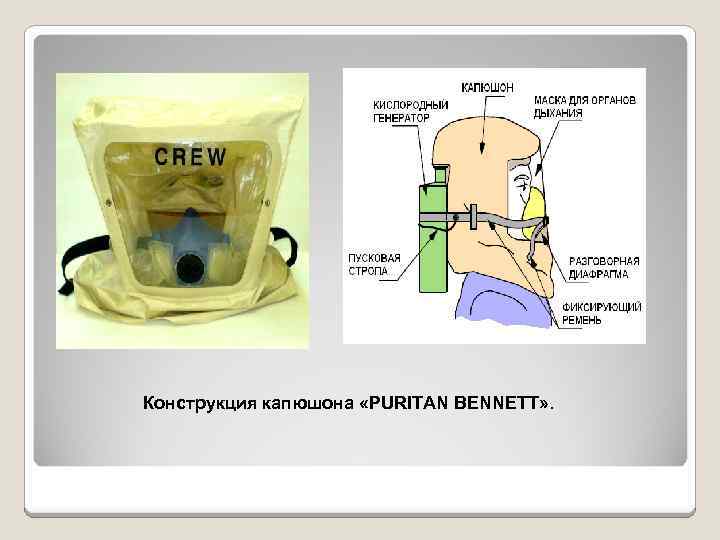 CREW

КАПЮШОН

КИСЛОРОДНЫЙ ГЕНЕРАТОР

МАСКА ДЛЯ ОРГАНОВ ДЫХАНИЯ

ПУСКОВАЯ СТРОПА

РАЗГОВОРНАЯ ДИАФРАГМА

ФИКСИРУЮЩИЙ РЕМЕНЬ

Конструкция капюшона «PURITAN BENNETT».