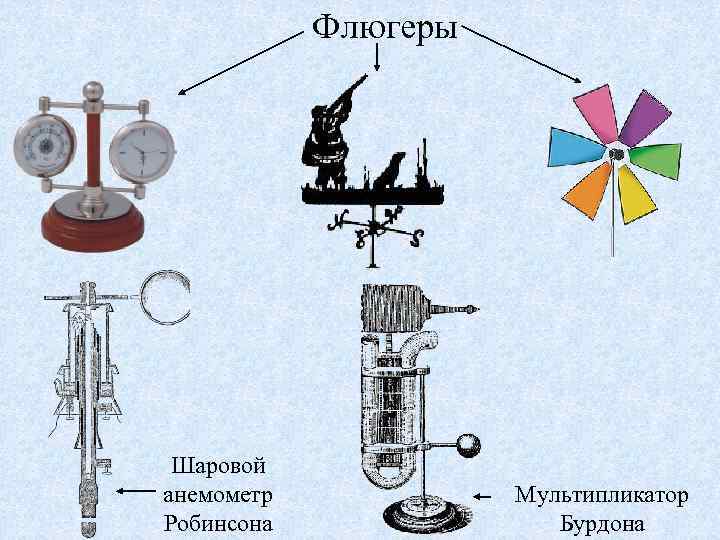 Флюгеры

N S

Шаровой анемометр Робинсона

Мультипликатор Бурдона