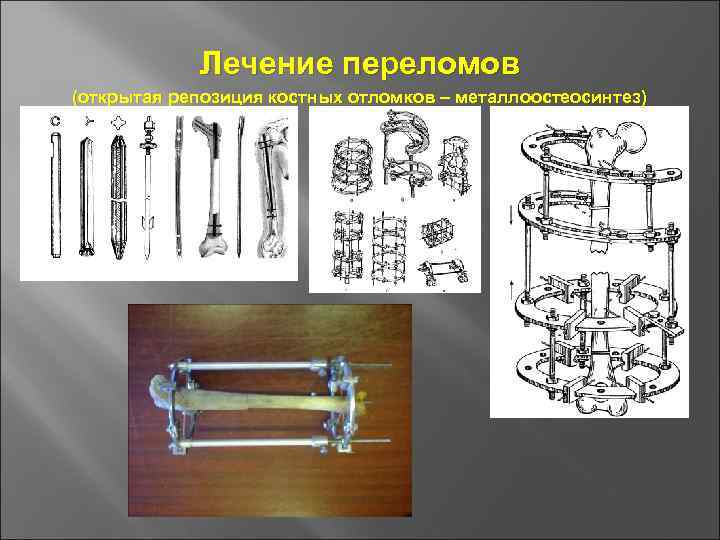 Лечение переломов

(открытая репозиция костных отломков – металлоостеосинтез)