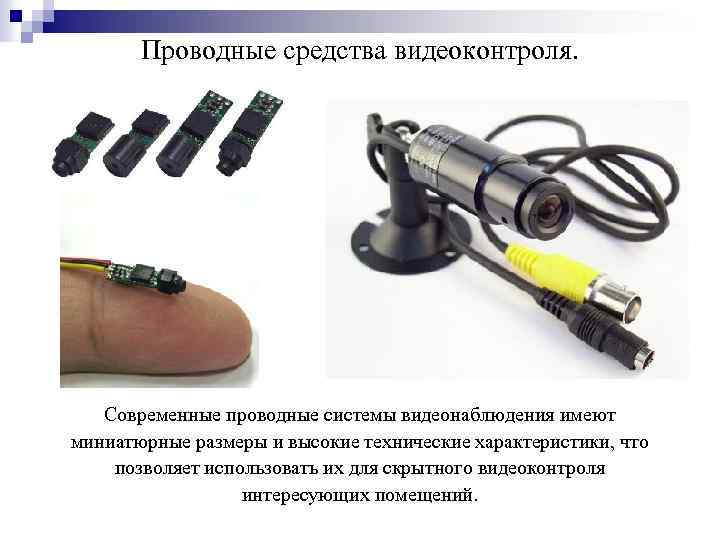 Проводные средства видеоконтроля.

Современные проводные системы видеонаблюдения имеют миниатюрные размеры и высокие технические характеристики, что позволяет использовать их для скрытного видеоконтроля интересующих помещений.