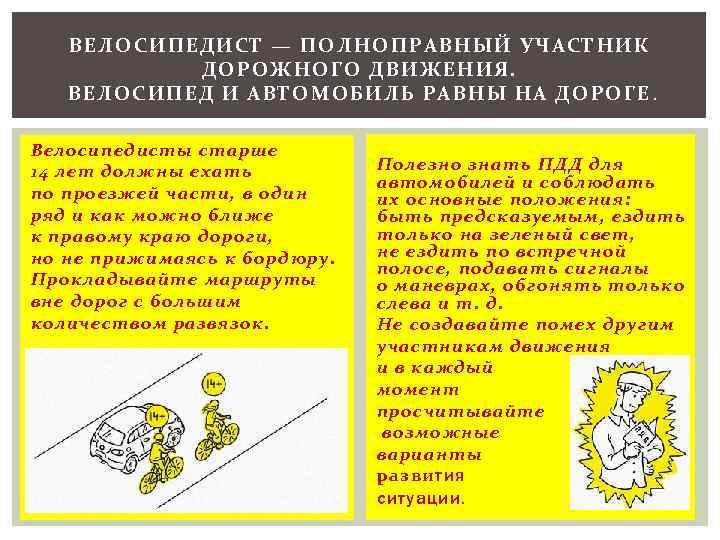 ВЕЛОСИПЕДИСТ — ПОЛНОПРАВНЫЙ УЧАСТНИК ДОРОЖНОГО ДВИЖЕНИЯ.
ВЕЛОСИПЕД И АВТОМОБИЛЬ РАВНЫ НА ДОРОГЕ.

Велосипедисты старше 14 лет должны ехать по проезжей части, в один ряд и как можно ближе к правому краю дороги, но не прижимаясь к бордюру. Прокладывайте маршруты вне дорог с большим количеством развязок.

14+

14+

Полезно знать ПДД для автомобилей и соблюдать их основные положения: быть предсказуемым, ездить только на зеленый свет, не ездить по встречной полосе, подавать сигналы о маневрах, обгонять только слева и т. д.
Не создавайте помех другим участникам движения и в каждый момент просчитывайте возможные варианты развития ситуации.

ПДД