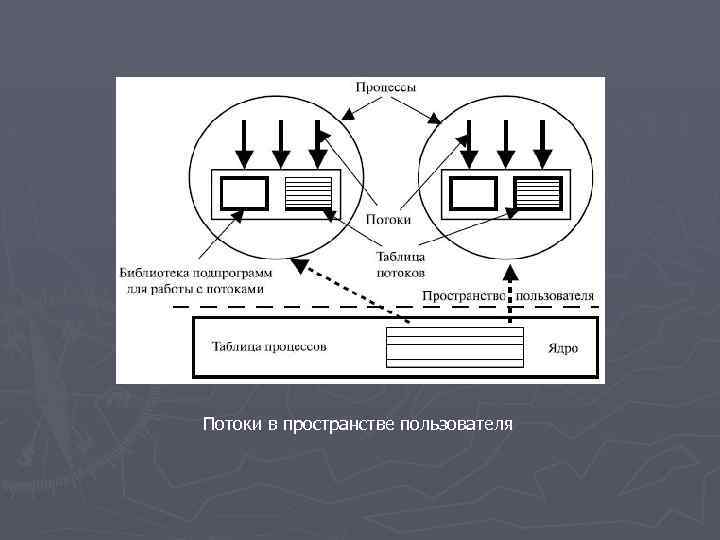 Процессы

Потоки

Таблица потоков

Библиотека подпрограмм для работы с потоками

Пространство пользователя

Таблица процессов

Ядро

Потоки в пространстве пользователя