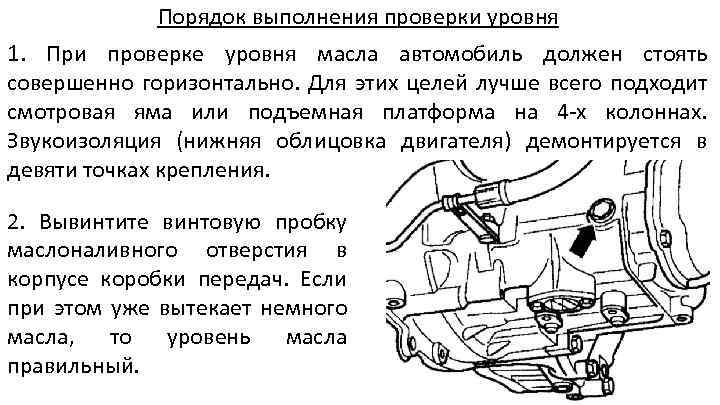 Порядок выполнения проверки уровня

1. При проверке уровня масла автомобиль должен стоять совершенно горизонтально. Для этих целей лучше всего подходит смотровая яма или подъемная платформа на 4-х колоннах. Звукоизоляция (нижняя облицовка двигателя) демонтируется в девяти точках крепления.

2. Вывинтите винтовую пробку маслоналивного отверстия в корпусе коробки передач. Если при этом уже вытекает немного масла, то уровень масла правильный.