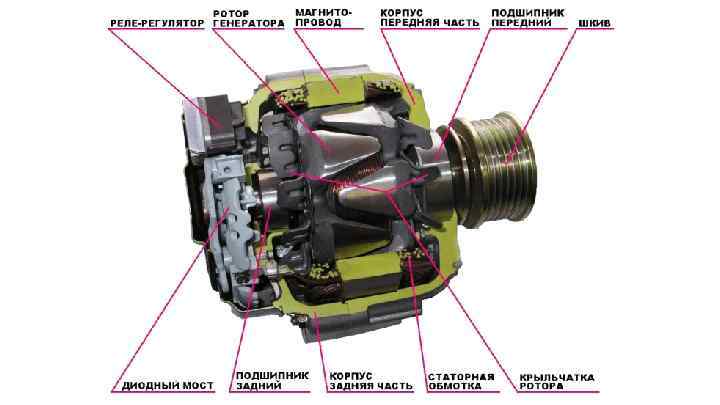 РЕЛЕ-РЕГУЛЯТОР

РОТОР ГЕНЕРАТОРА

МАГНИТО-ПРОВОД

КОРПУС ПЕРЕДНЯЯ ЧАСТЬ

ПОДШИПНИК ПЕРЕДНИЙ

ШКИВ

ДИОДНЫЙ МОСТ

ПОДШИПНИК ЗАДНИЙ

КОРПУС ЗАДНЯЯ ЧАСТЬ

СТАТОРНАЯ ОБМОТКА

КРЫЛЬЧАТКА РОТОРА