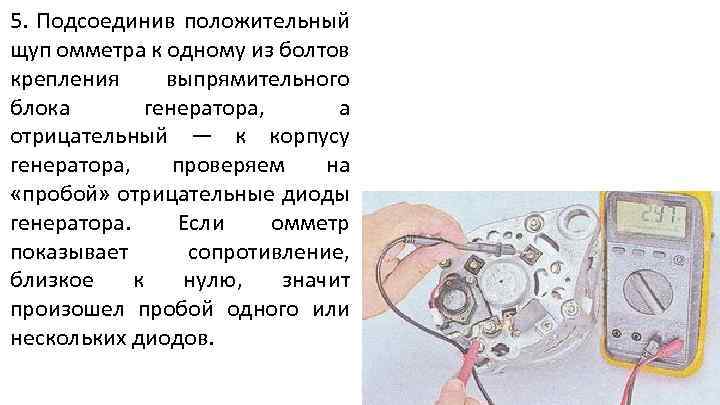 5. Подсоединив положительный щуп омметра к одному из болтов крепления выпрямительного блока генератора, а отрицательный — к корпусу генератора, проверяем на «пробой» отрицательные диоды генератора. Если омметр показывает сопротивление, близкое к нулю, значит произошел пробой одного или нескольких диодов.

297