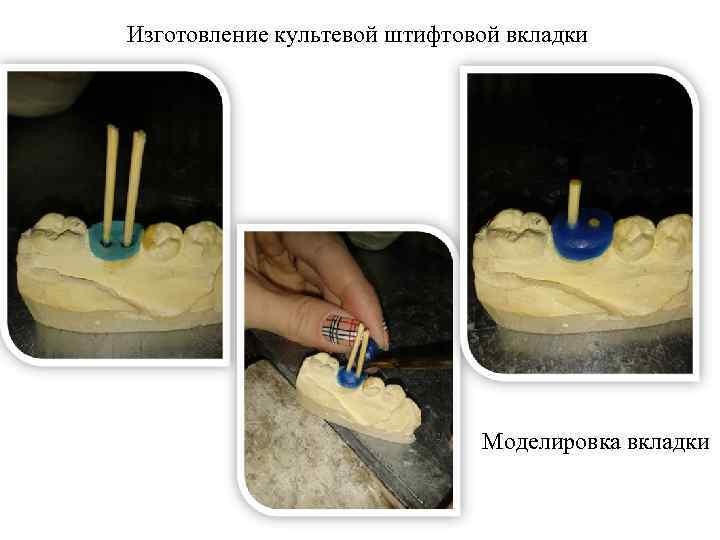 Изготовление культевой штифтовой вкладки

Моделировка вкладки