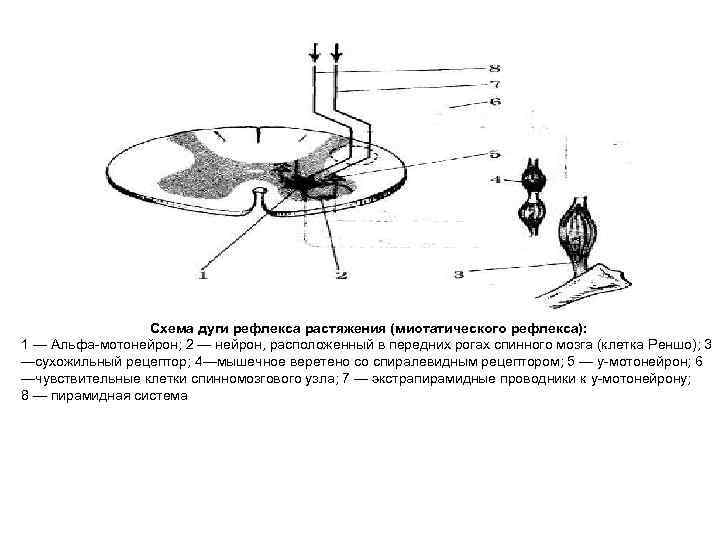 8
7
6
5
4
3
1
2

Схема дуги рефлекса растяжения (миотатического рефлекса):
1 — Альфа-мотонейрон; 2 — нейрон, расположенный в передних рогах спинного мозга (клетка Реншо); 3 —сухожильный рецептор; 4—мышечное веретено со спиралевидным рецептором; 5 — у-мотонейрон; 6 —чувствительные клетки спинномозгового узла; 7 — экстрапирамидные проводники к у-мотонейрону; 8 — пирамидная система