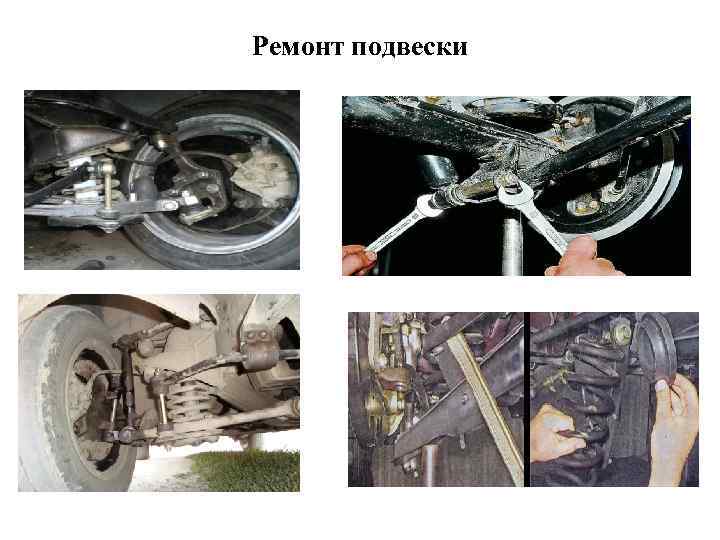 Ремонт подвески