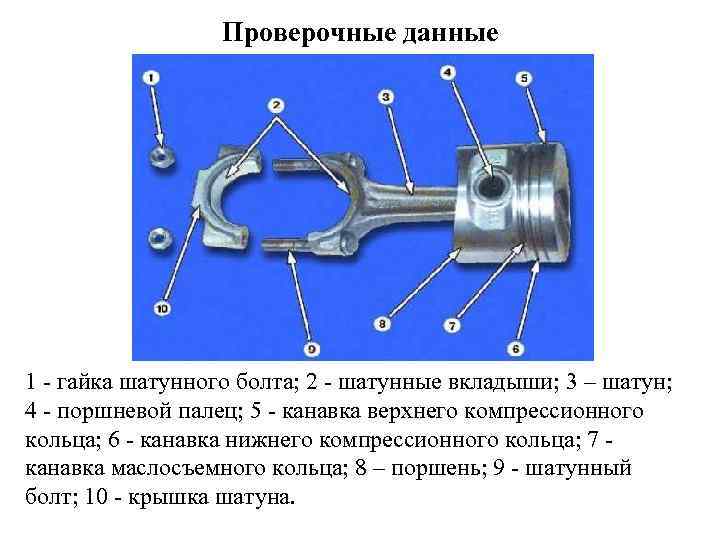 Проверочные данные

1

2

3

4

5

10

9

8

7

6

1 - гайка шатунного болта; 2 - шатунные вкладыши; 3 – шатун; 4 - поршневой палец; 5 - канавка верхнего компрессионного кольца; 6 - канавка нижнего компрессионного кольца; 7 - канавка маслосъемного кольца; 8 – поршень; 9 - шатунный болт; 10 - крышка шатуна.