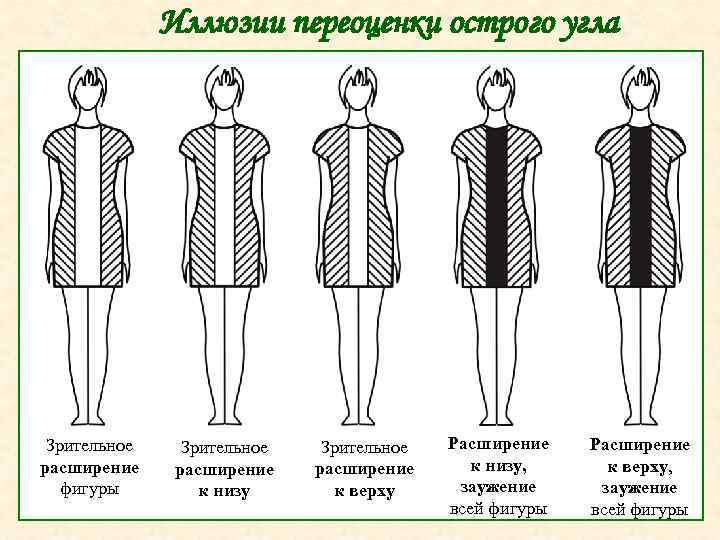 Иллюзии переоценки острого угла

Зрительное расширение фигуры

Зрительное расширение к низу

Зрительное расширение к верху

Расширение к низу, заужение всей фигуры

Расширение к верху, заужение всей фигуры