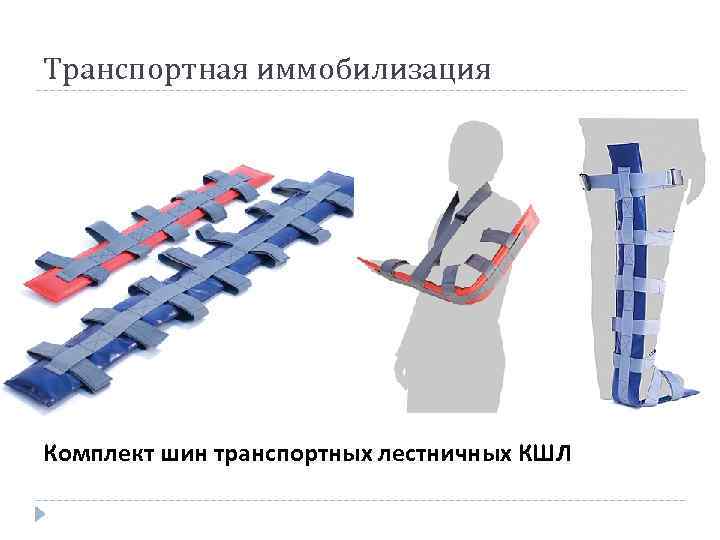 Транспортная иммобилизация

Комплект шин транспортных лестничных КШЛ