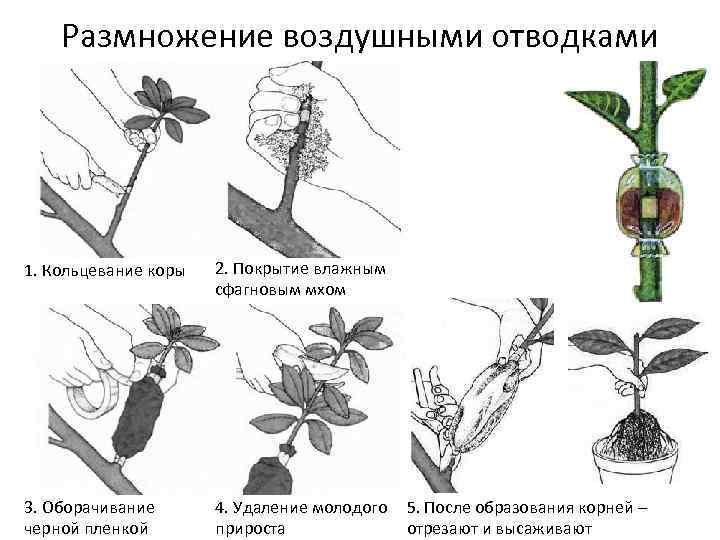 Размножение воздушными отводками

1. Кольцевание коры

2. Покрытие влажным сфагновым мхом

3. Оборачивание черной пленкой

4. Удаление молодого прироста

5. После образования корней – отрезают и высаживают