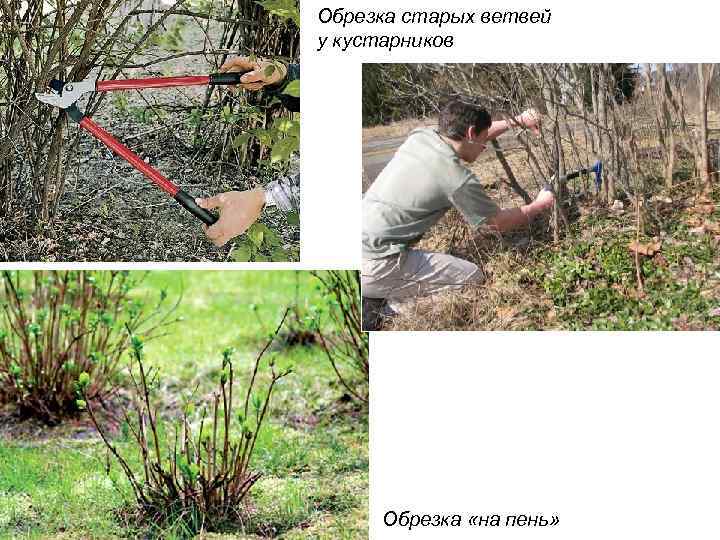 Обрезка старых ветвей у кустарников

Обрезка «на пень»