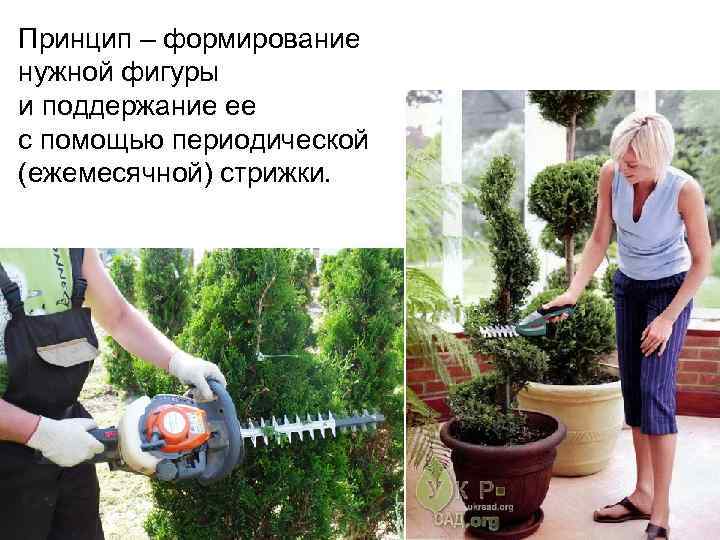 Принцип – формирование нужной фигуры и поддержание ее с помощью периодической (ежемесячной) стрижки.

УКР
ukrsad.org
САД.org