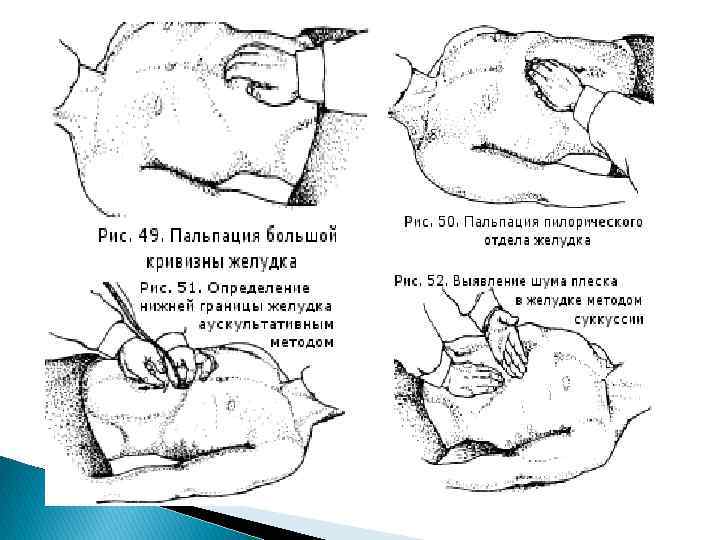 Рис. 49. Пальпация большой кривизны желудка

Рис. 50. Пальпация пилорического отдела желудка

Рис. 51. Определение нижней границы желудка аускультативным методом

Рис. 52. Выявление шума плеска в желудке методом суккуссии