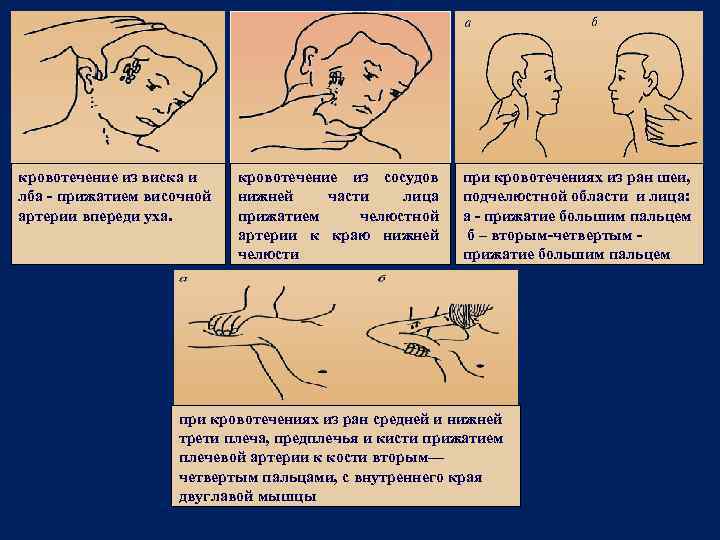 кровотечение из виска и лба - прижатием височной артерии впереди уха.

кровотечение из сосудов нижней части лица прижатием челюстной артерии к краю нижней челюсти

а

б

при кровотечениях из ран шеи, подчелюстной области и лица: а - прижатие большим пальцем б – вторым-четвертым - прижатие большим пальцем

а

б

при кровотечениях из ран средней и нижней трети плеча, предплечья и кисти прижатием плечевой артерии к кости вторым—четвертым пальцами, с внутреннего края двуглавой мышцы