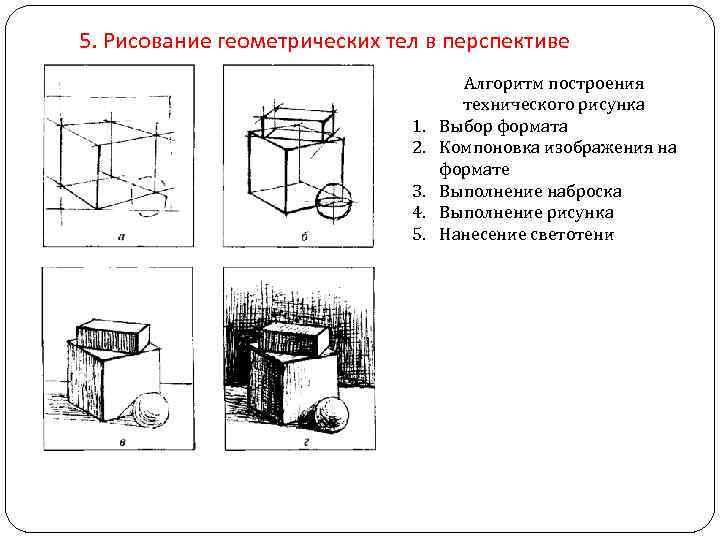 5. Рисование геометрических тел в перспективе

а

б

в

г

Алгоритм построения технического рисунка

1. Выбор формата
2. Компоновка изображения на формате
3. Выполнение наброска
4. Выполнение рисунка
5. Нанесение светотени