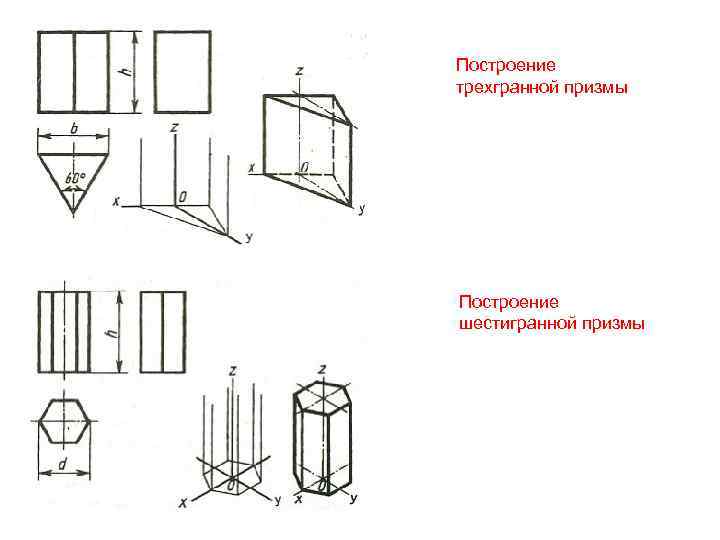 h

b

60°

z

x

0

y

z

x

0

y

Построение трехгранной призмы

h

d

z

x

0

y

z

x

0

y

Построение шестигранной призмы