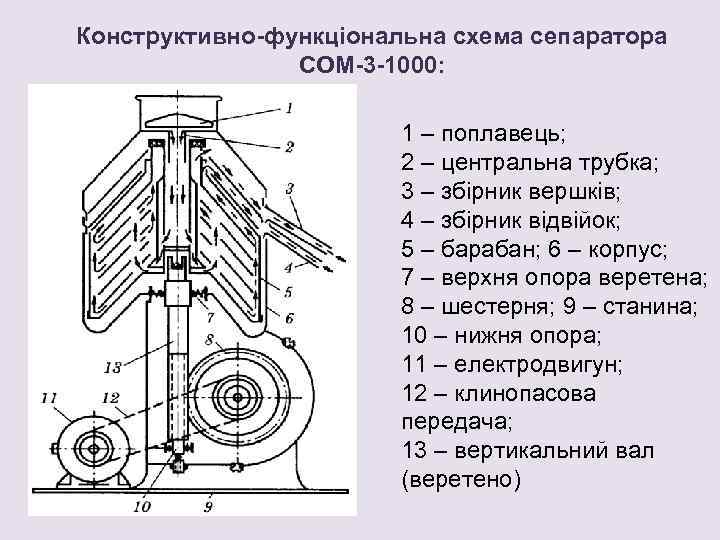 Конструктивно-функціональна схема сепаратора СОМ-3-1000:

1
2
3
4
5
6
7
8
13
11
12
10
9

1 – поплавець;
2 – центральна трубка;
3 – збірник вершків;
4 – збірник відвійок;
5 – барабан; 6 – корпус;
7 – верхня опора веретена;
8 – шестерня; 9 – станина;
10 – нижня опора;
11 – електродвигун;
12 – клинопасова передача;
13 – вертикальний вал (веретено)