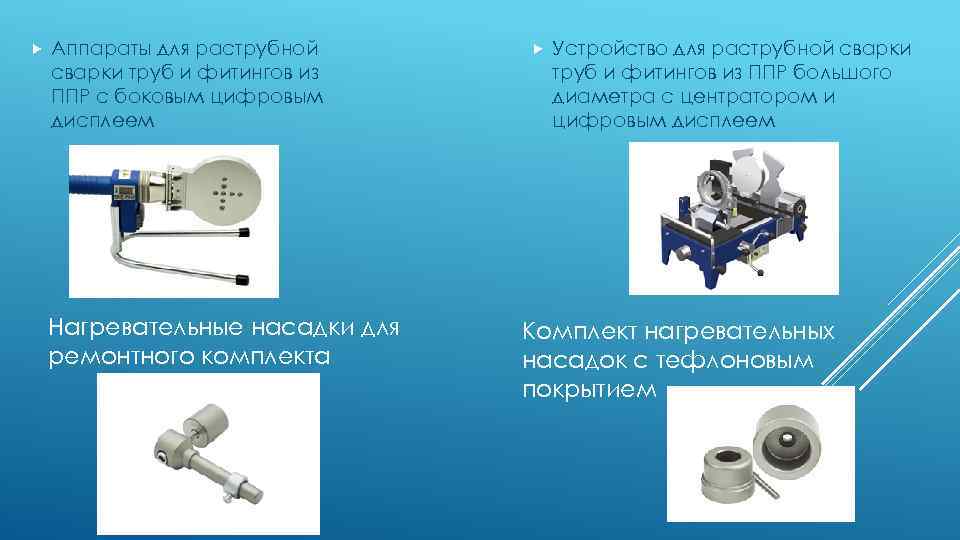 Аппараты для раструбной сварки труб и фитингов из ППР с боковым цифровым дисплеем

Нагревательные насадки для ремонтного комплекта

Устройство для раструбной сварки труб и фитингов из ППР большого диаметра с центратором и цифровым дисплеем

Комплект нагревательных насадок с тефлоновым покрытием