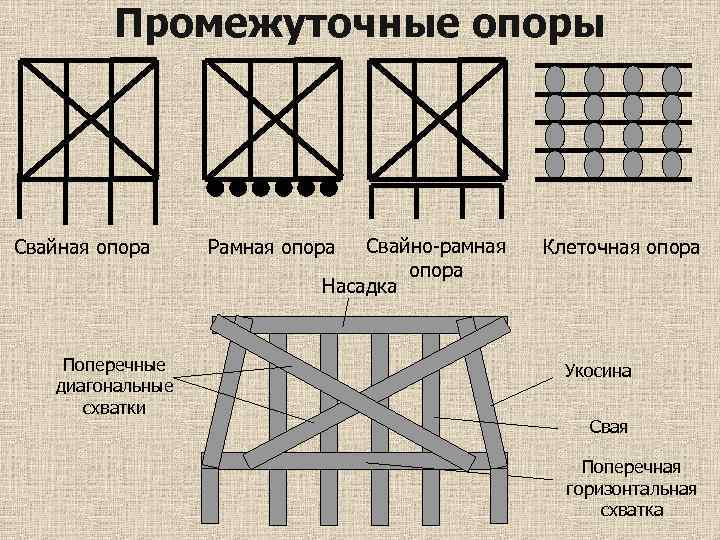 Промежуточные опоры

Свайная опора

Рамная опора

Свайно-рамная опора

Клеточная опора

Насадка

Поперечные диагональные схватки

Укосина

Свая

Поперечная горизонтальная схватка