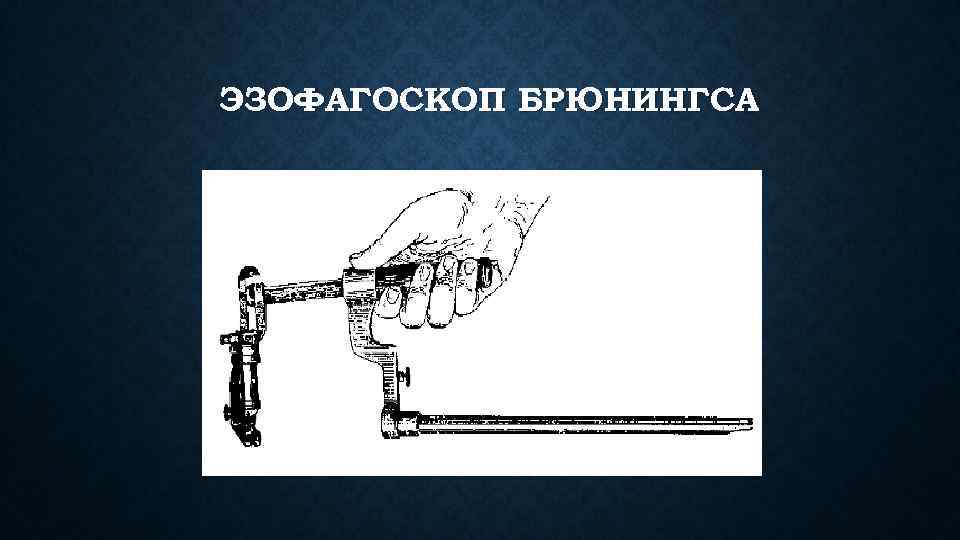 ЭЗОФАГОСКОП БРЮНИНГСА