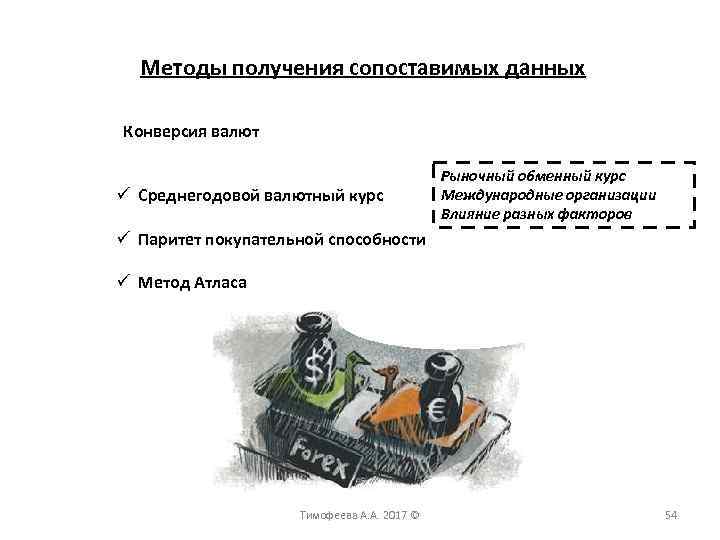 Методы получения сопоставимых данных

Конверсия валют

✓ Среднегодовой валютный курс

✓ Паритет покупательной способности

✓ Метод Атласа

Рыночный обменный курс
Международные организации
Влияние разных факторов

$

€

Forex

Тимофеева А.А. 2017 ©

54